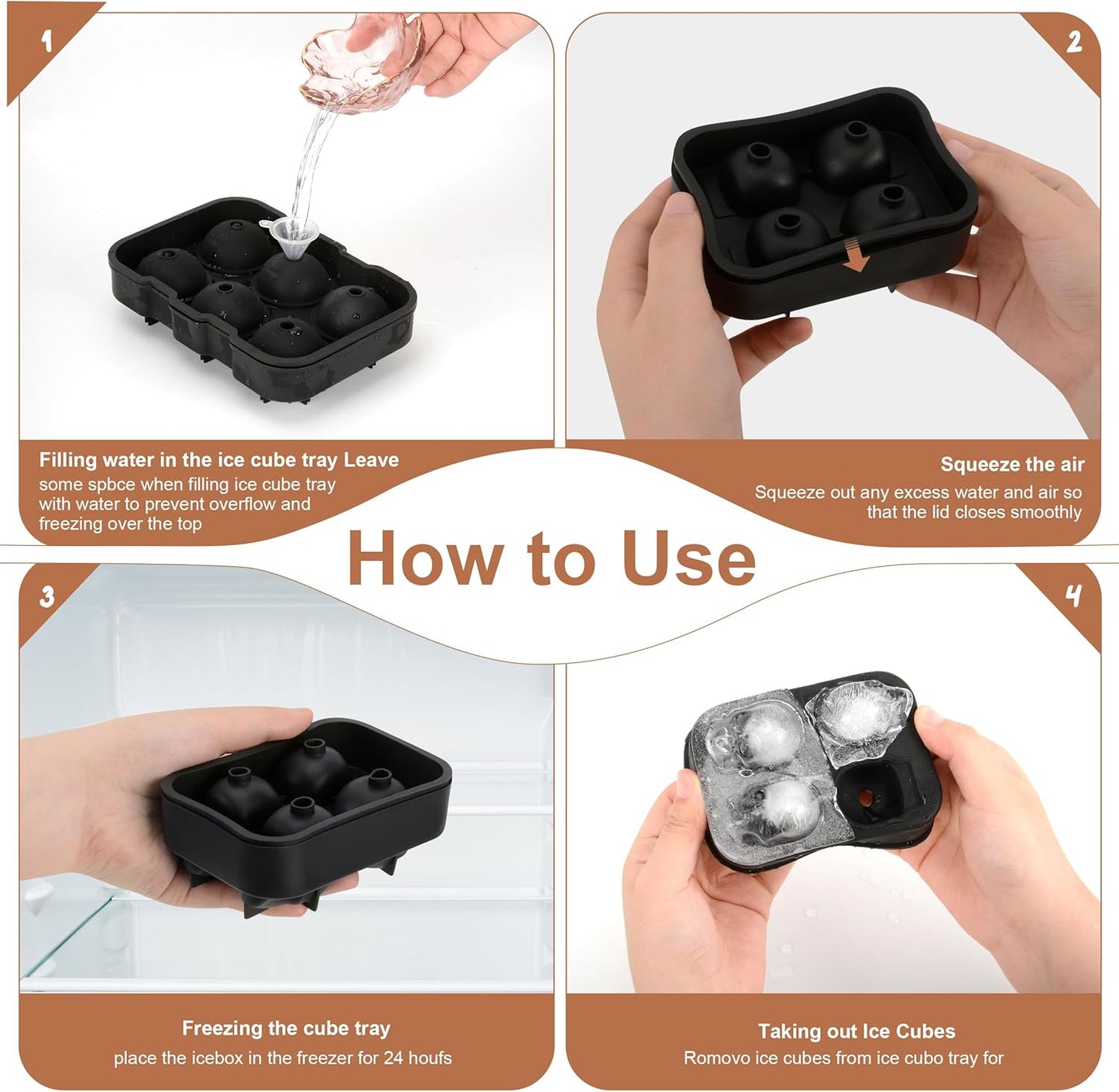 1

Filling water in the ice cube tray Leave
some spbce when filling ice cube tray with water to prevent overflow and freezing over the top

2

Squeeze the air
Squeeze out any excess water and air so that the lid closes smoothly

How to Use

3

Freezing the cube tray
place the icebox in the freezer for 24 houfs

4

Taking out Ice Cubes
Romovo ice cubes from ice cubo tray for